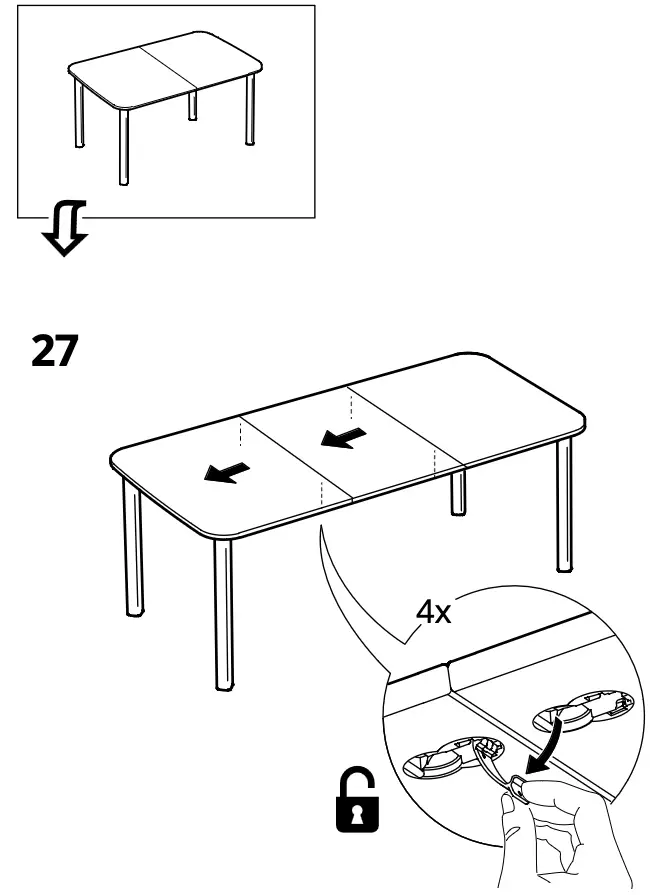 27

4x