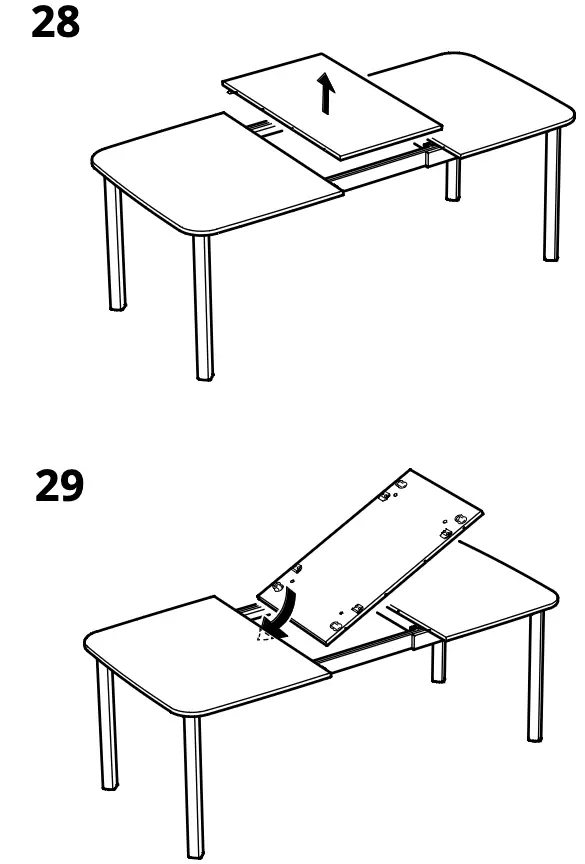 28

29