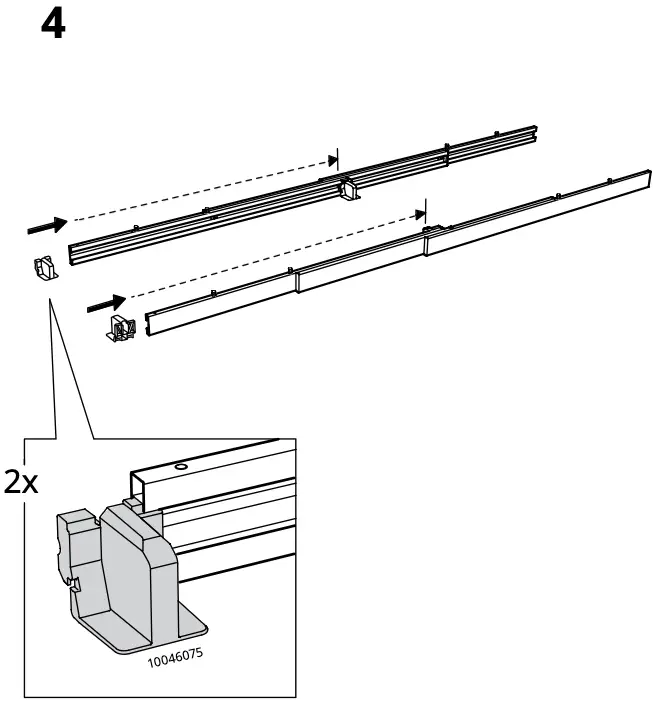 4

2x

10046075