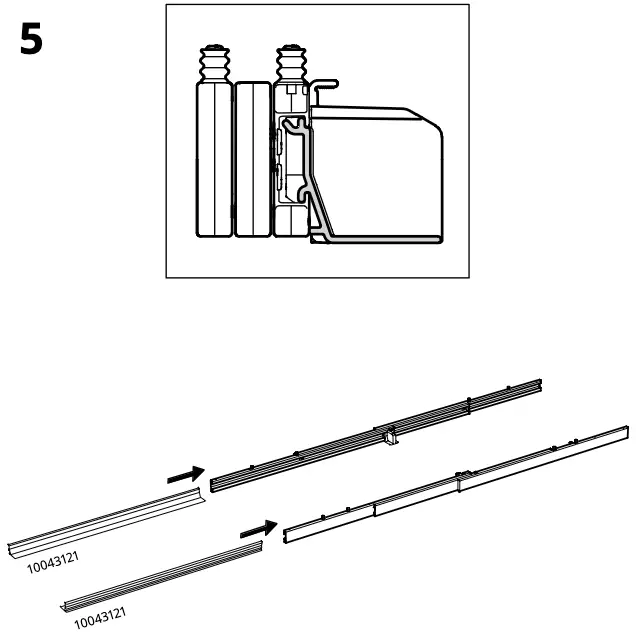 5

10043121

10043121