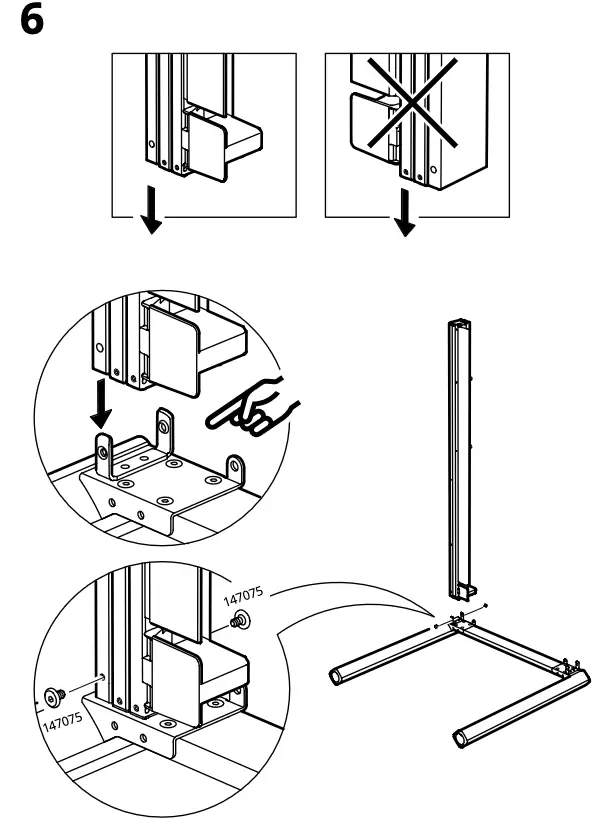 6

147075

147075