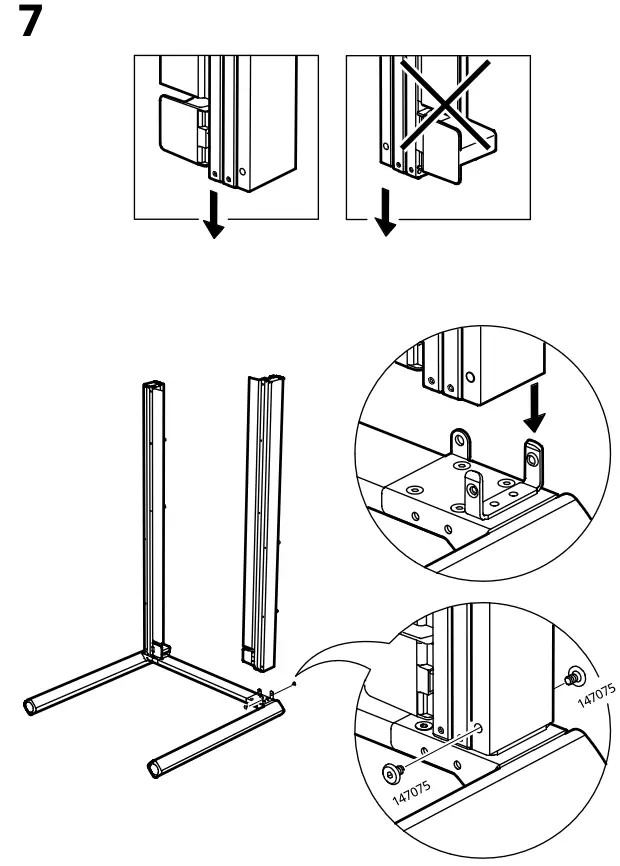 7

147075

147075