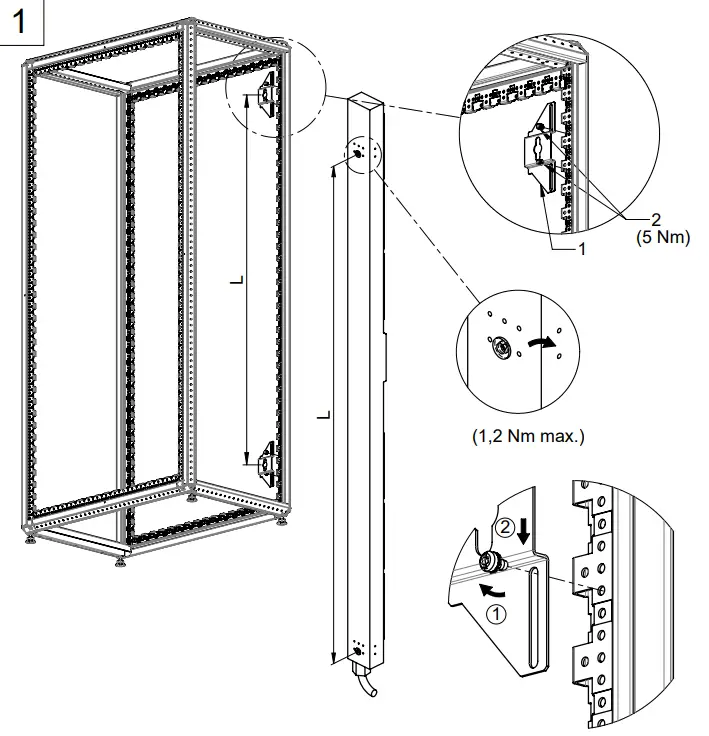 1

L

L

2
(5 Nm)

1

(1,2 Nm max.)

2

1