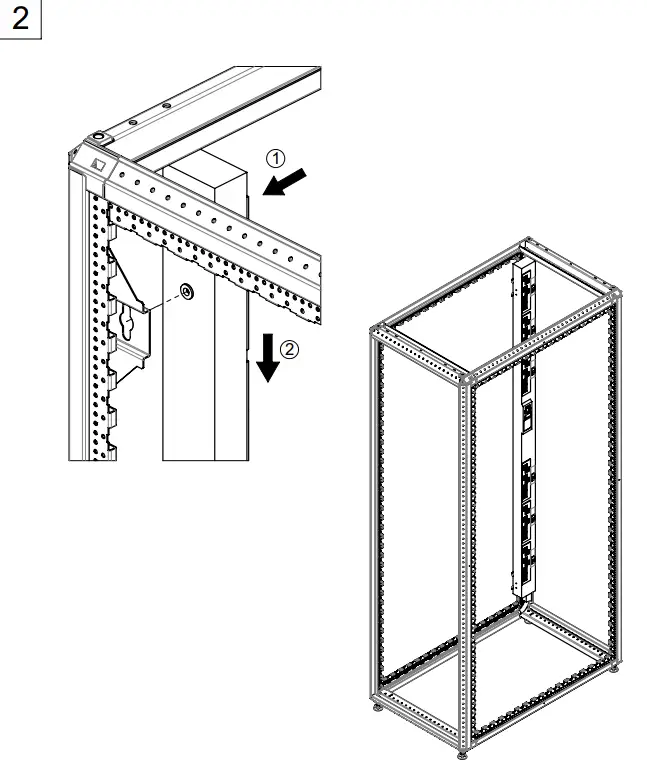 2

①

②