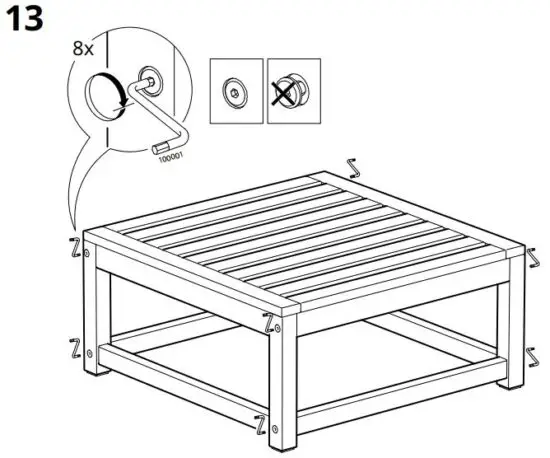 13

8x

100001