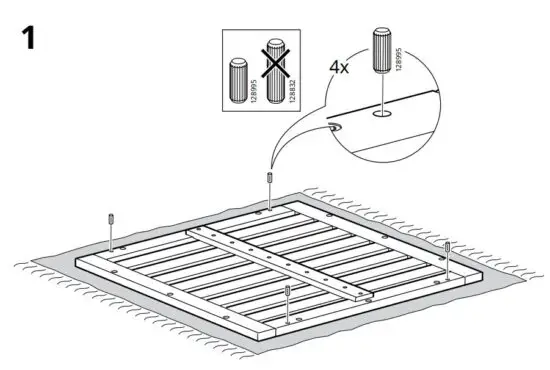 1

128995

128832

4x

128995