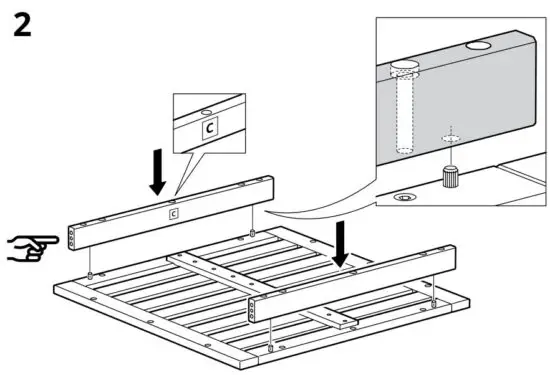 2

C

C