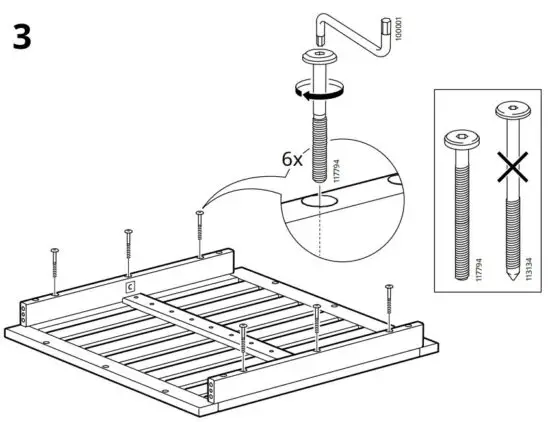 3

100001

6x

117794

C

117794

113134