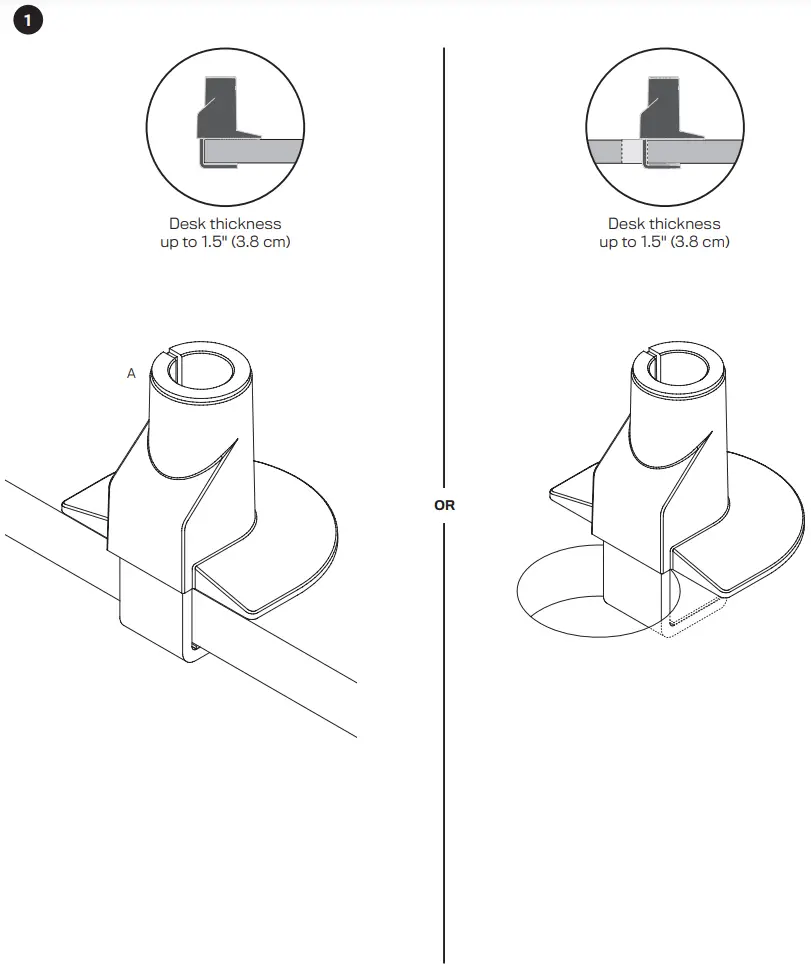 1

Desk thickness up to 1.5" (3.8 cm)

A

OR

Desk thickness up to 1.5" (3.8 cm)