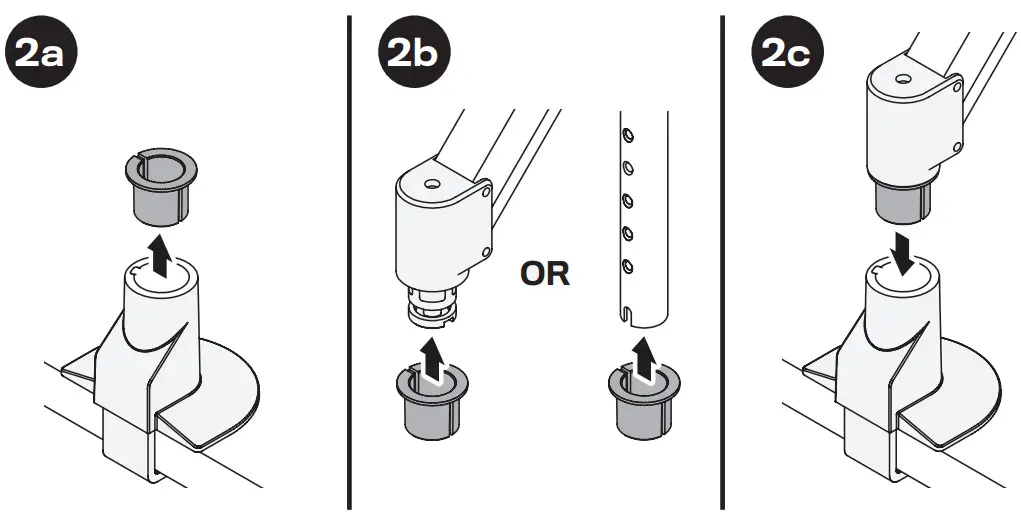 2a

2b

OR

2c