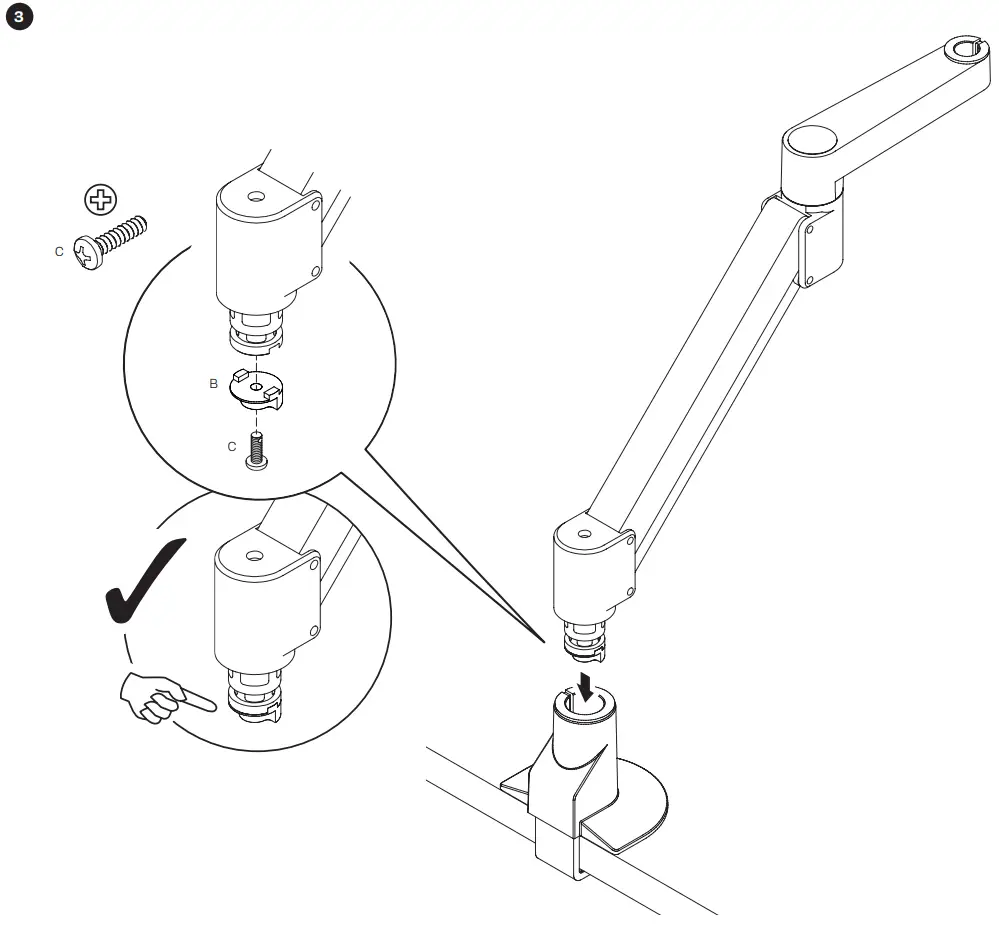 3

C

B

C