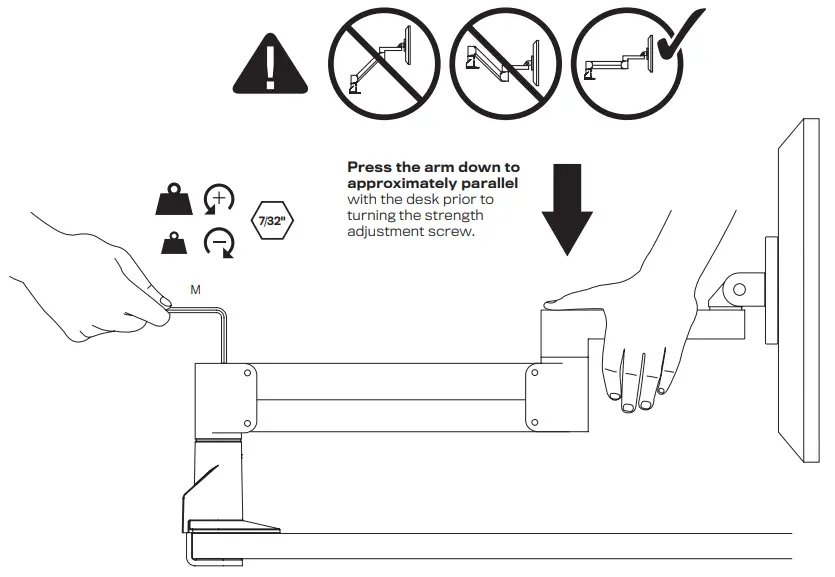 Press the arm down to approximately parallel with the desk prior to turning the strength adjustment screw.

7/32"

M