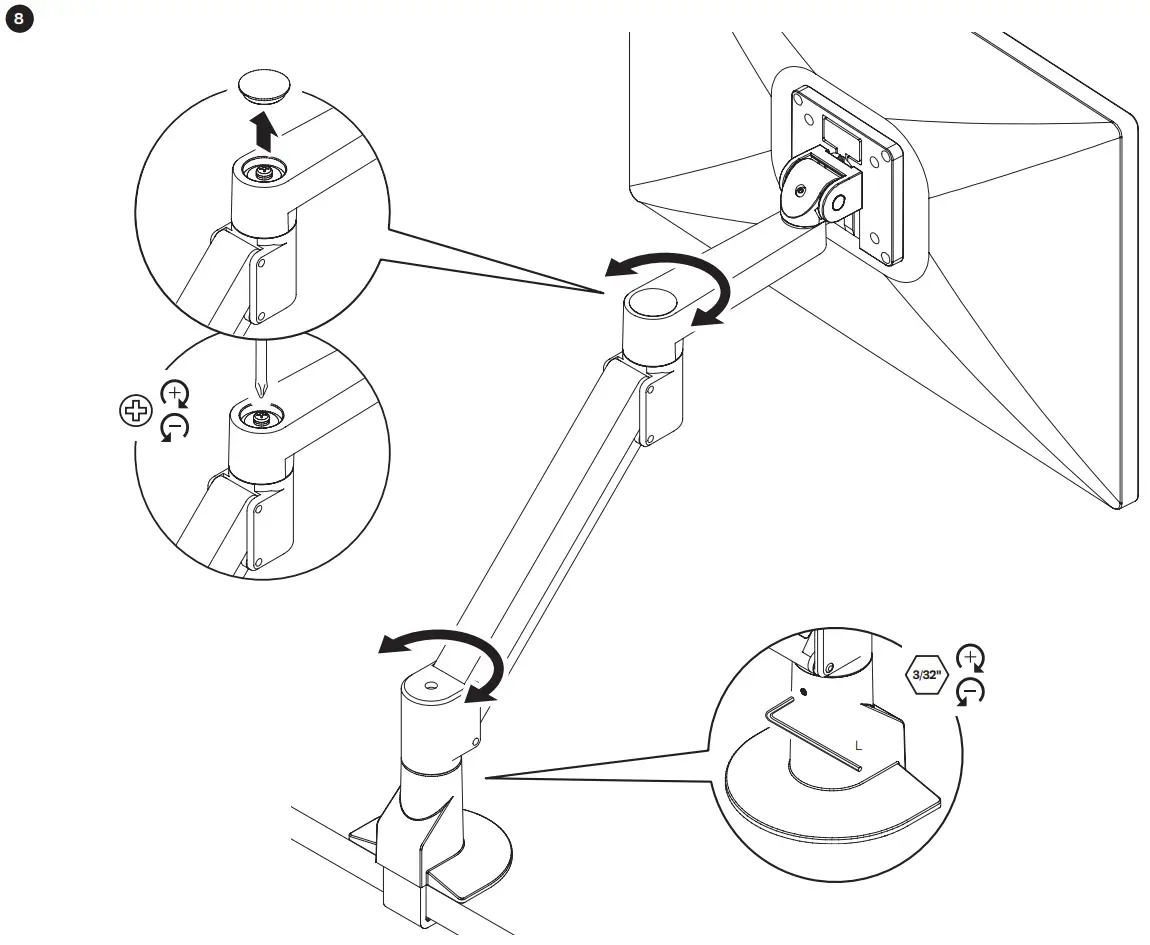 8

3/32"

L