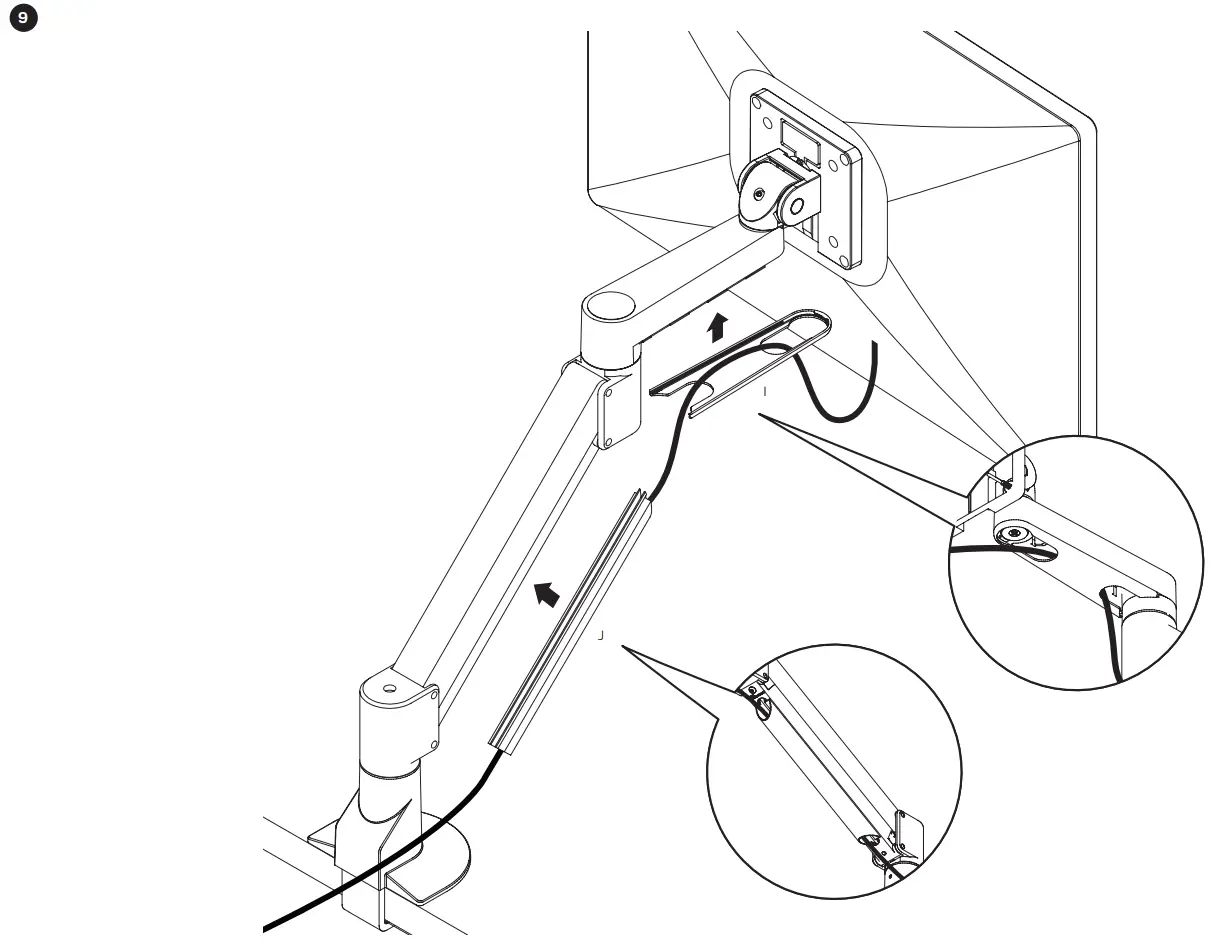 9

I

J