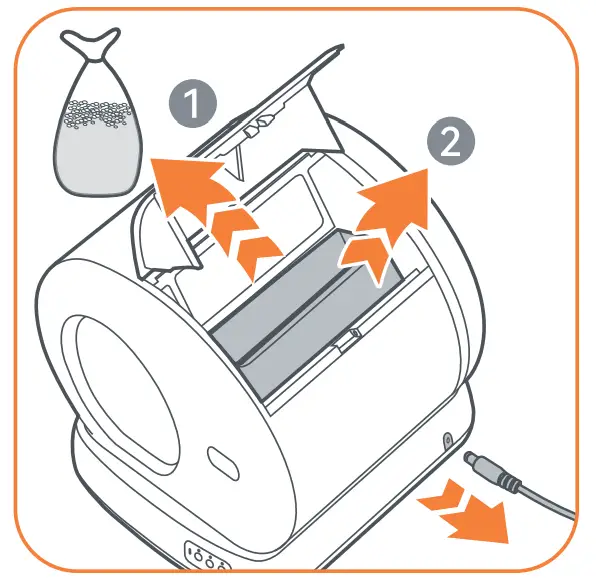 1

2