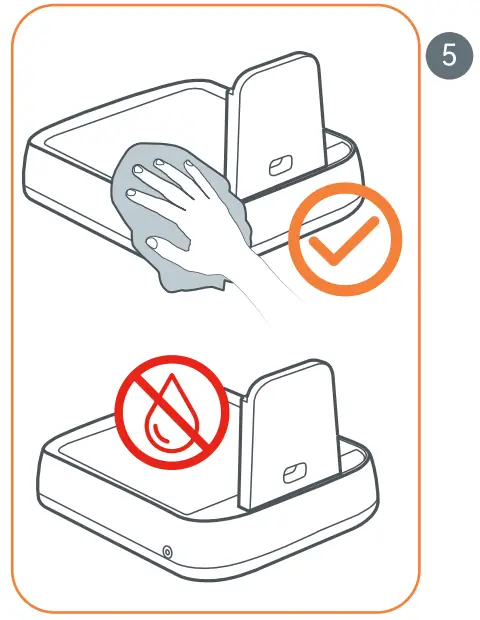 5