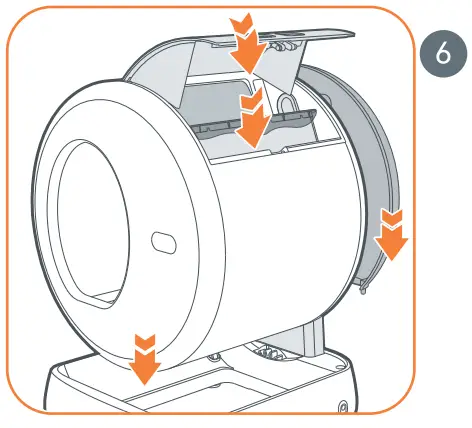 6