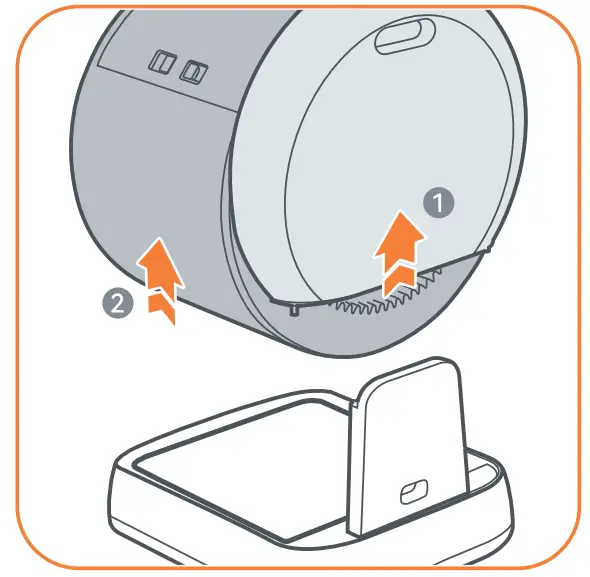 1
2