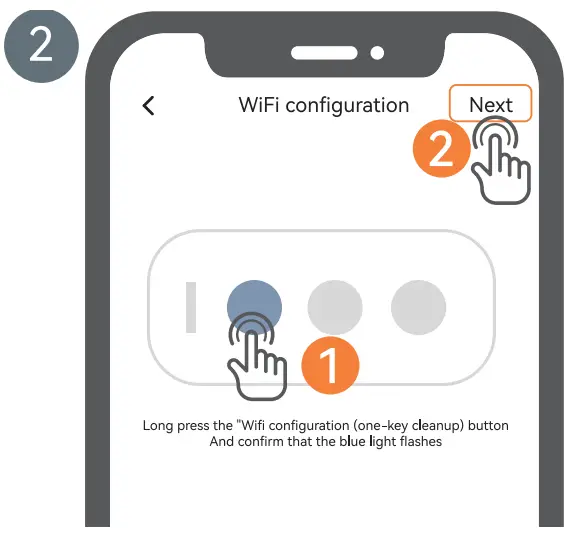 2

<

WiFi configuration

Next

2

1

Long press the "Wifi configuration (one-key cleanup) button
And confirm that the blue light flashes