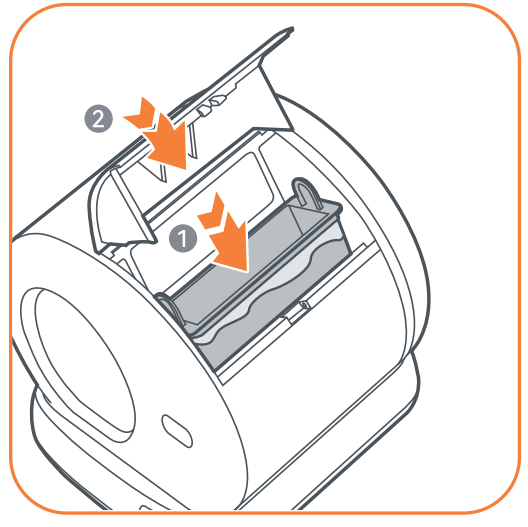 2

1