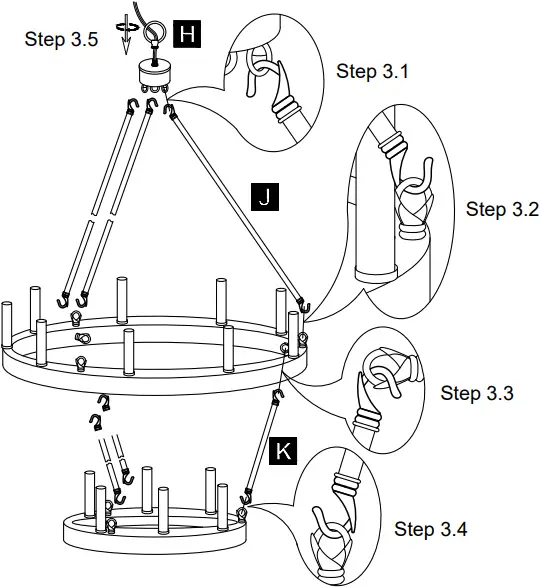 Step 3.5

H

Step 3.1

J

Step 3.2

Step 3.3

K

Step 3.4