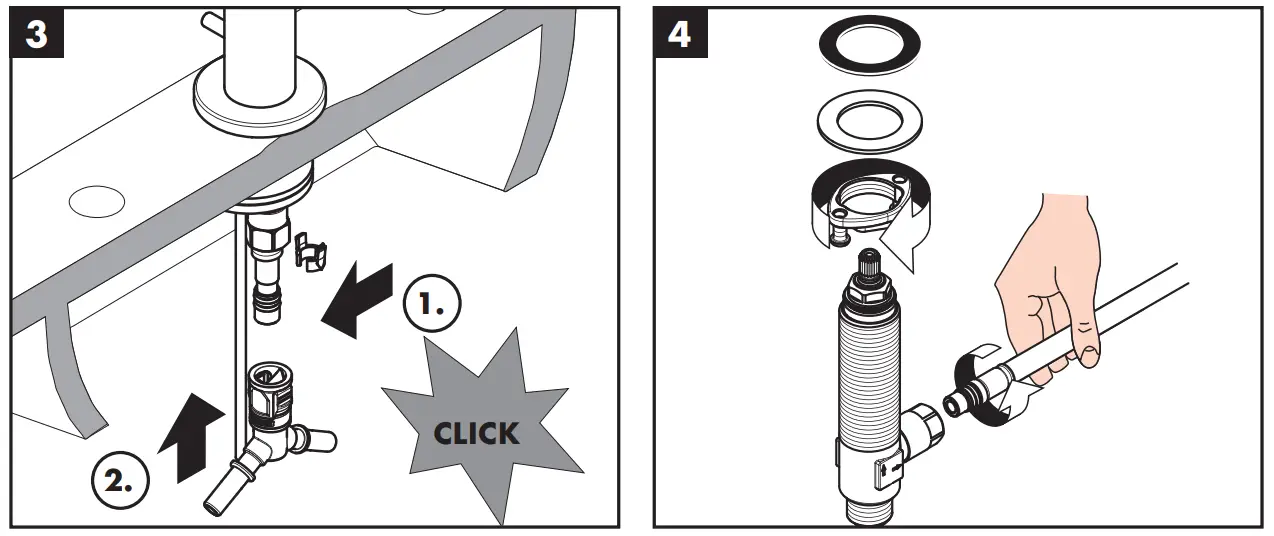 3

1.

2.

CLICK

4