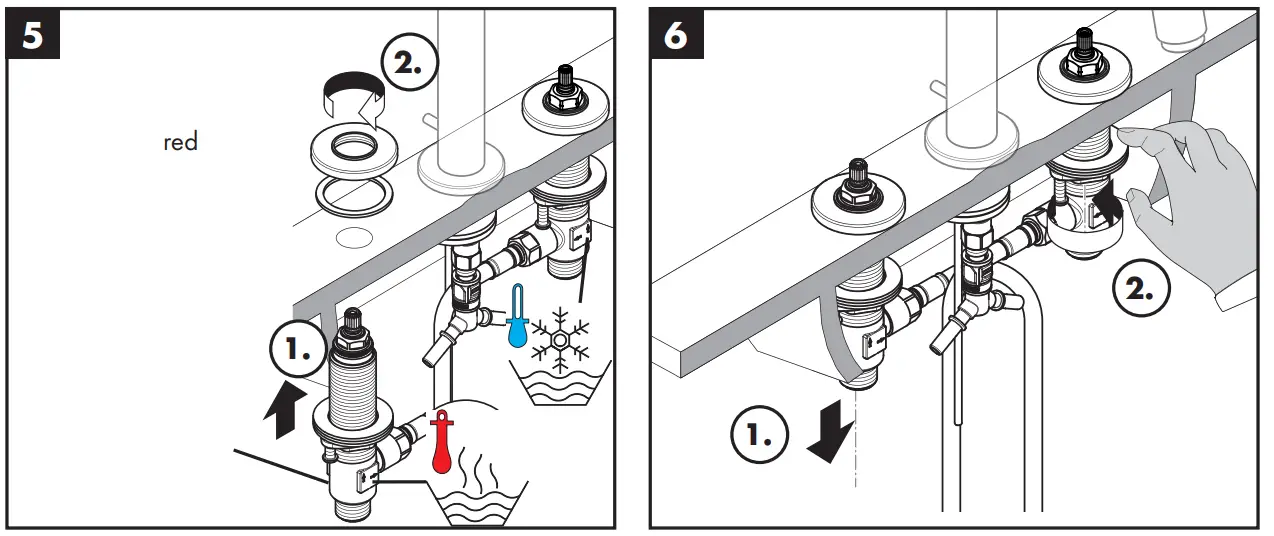 5

2.

red

1.

6

2.

1.