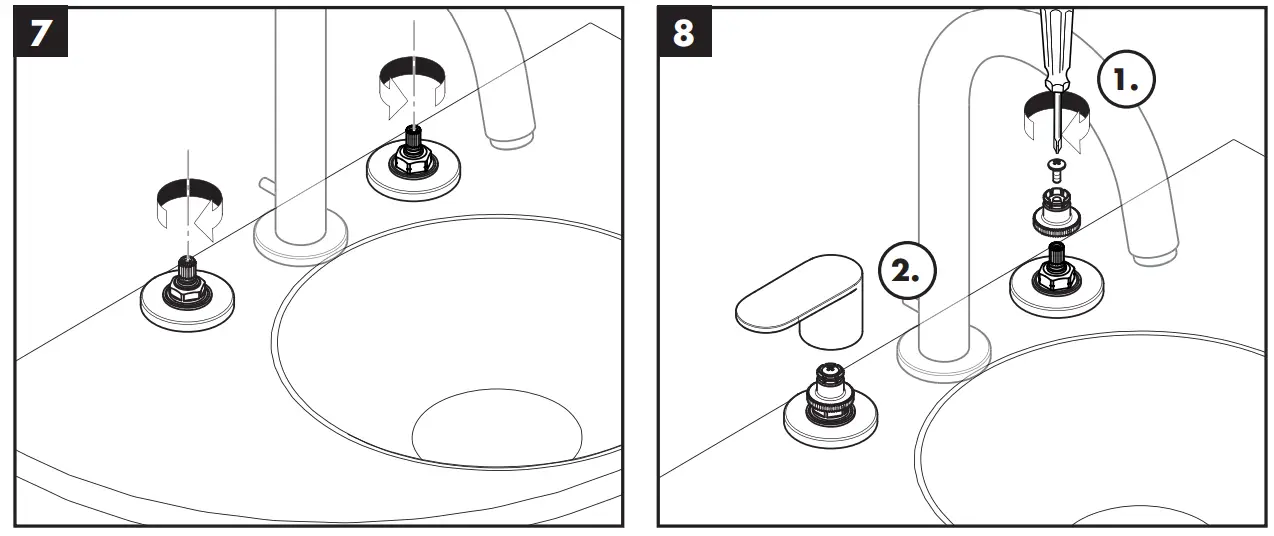 7

8

1.

2.