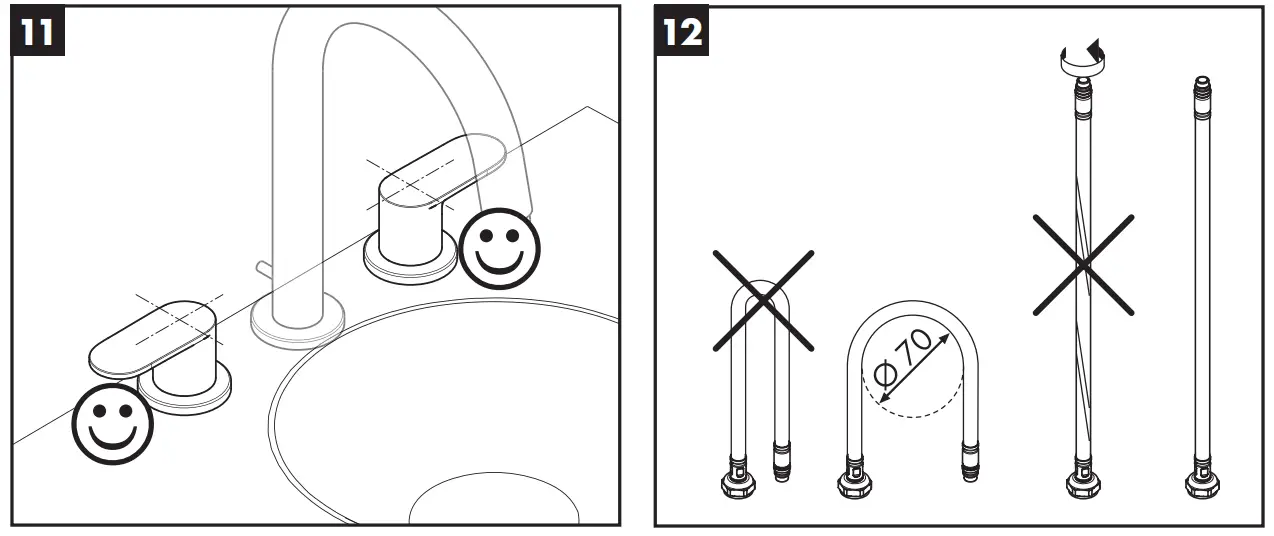 11

12

$\phi 70$