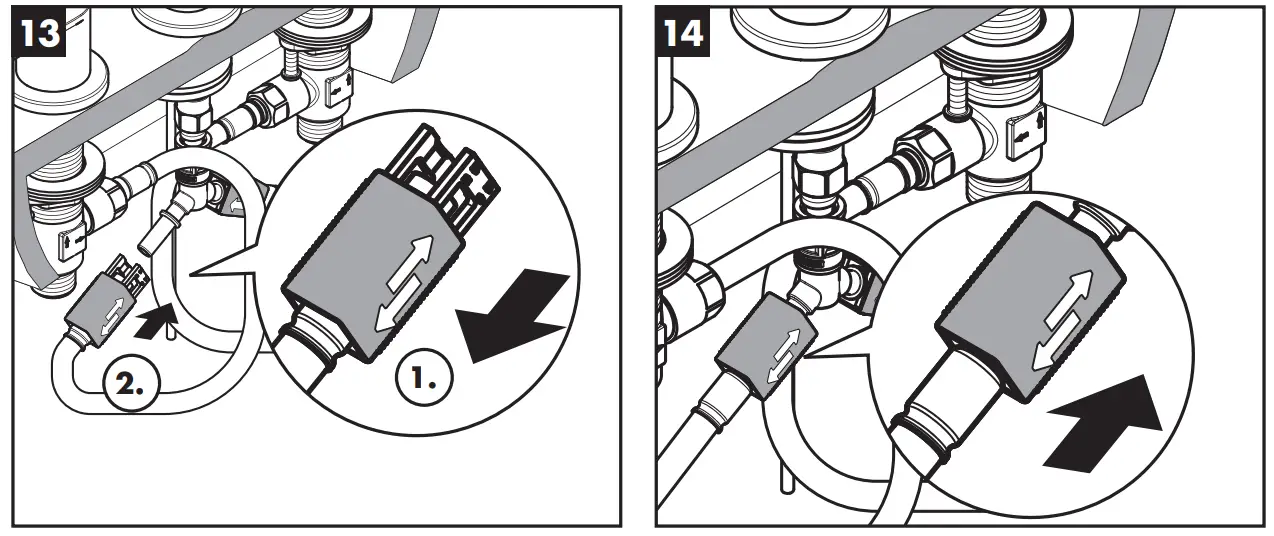 13

2.

1.

14