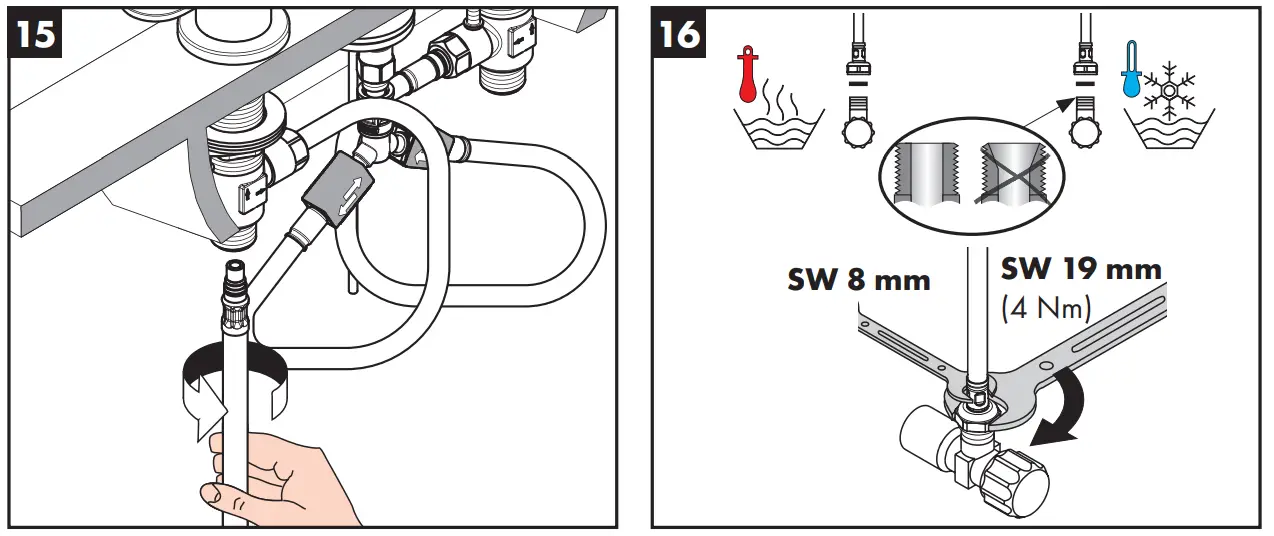 15

16

SW 8 mm

SW 19 mm
(4 Nm)