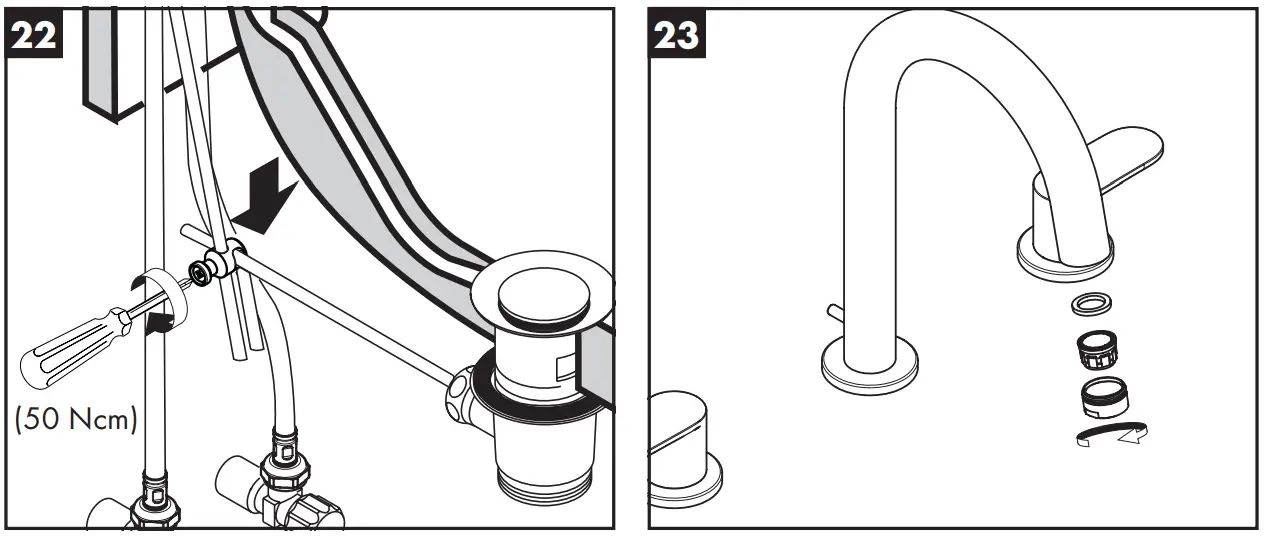 22

(50 Ncm)

23