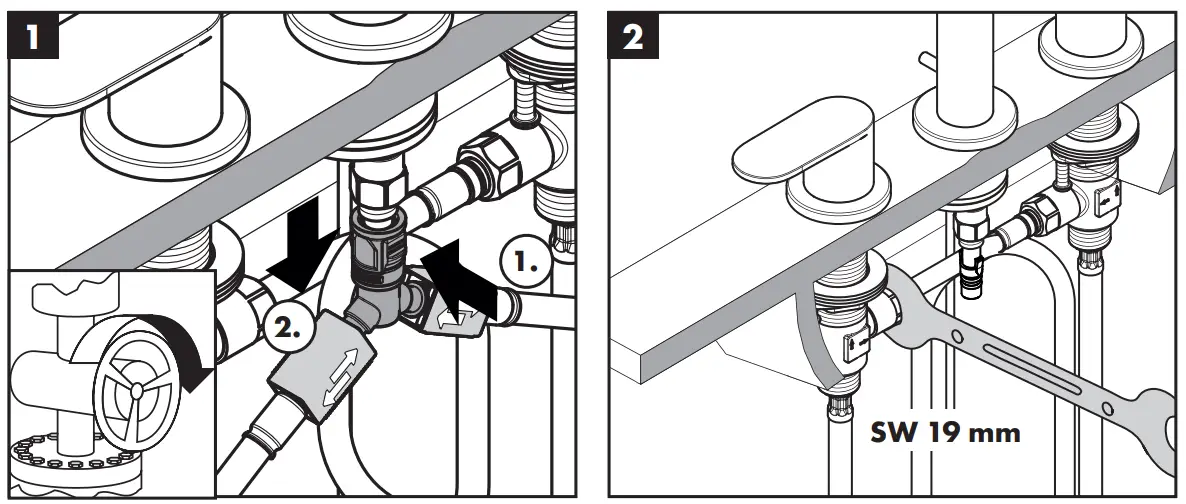 1

1.

2.

2

SW 19 mm