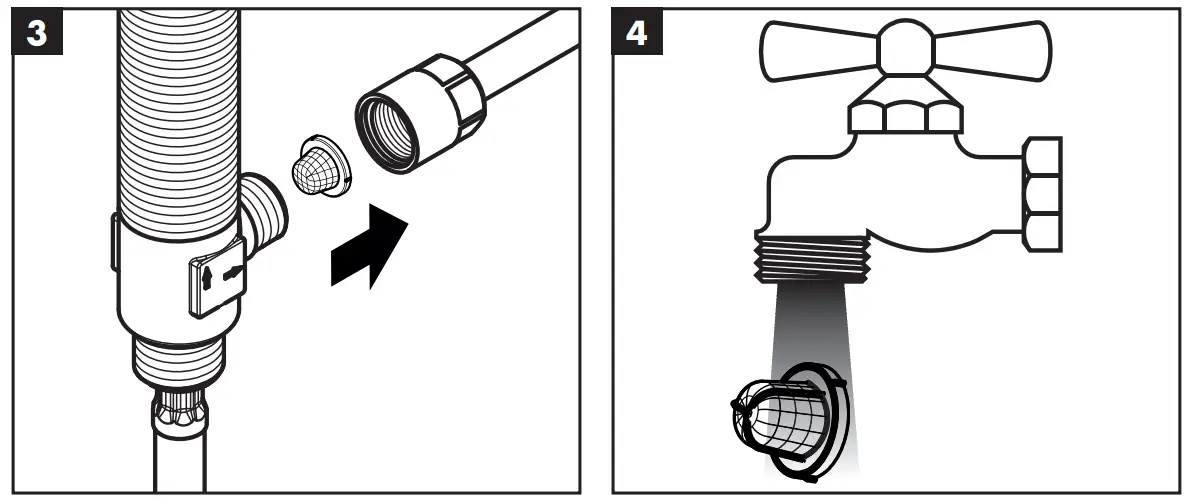 3

4