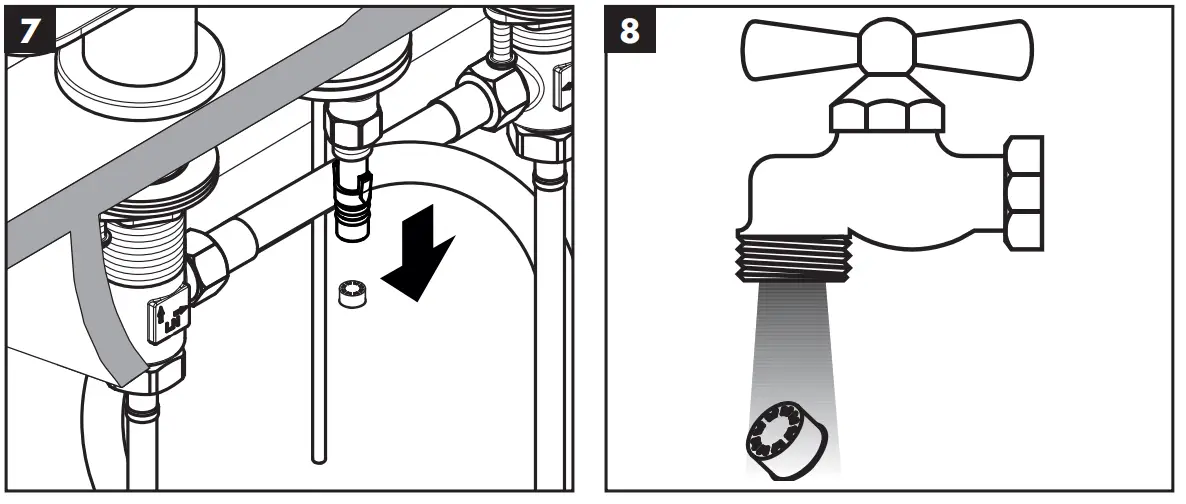 7

8