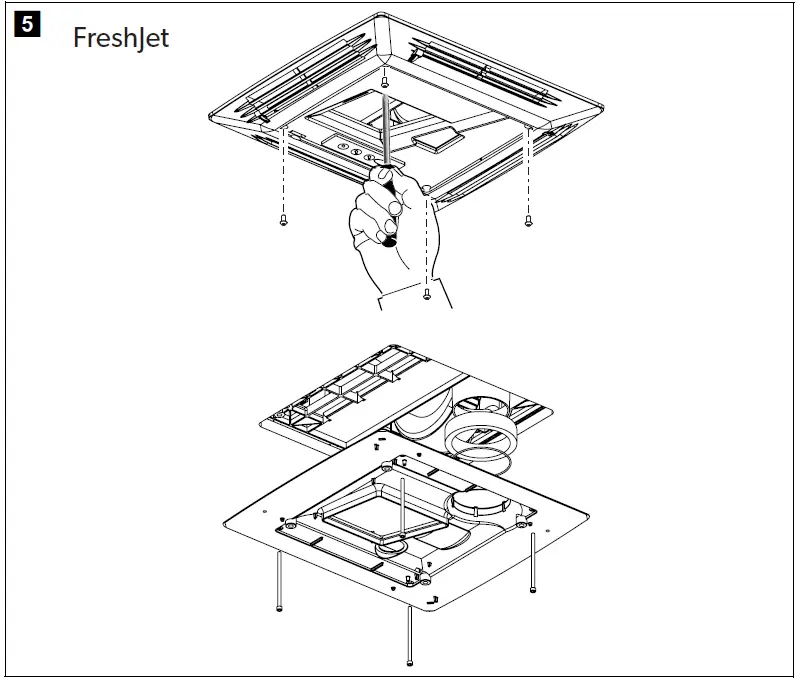 5 FreshJet