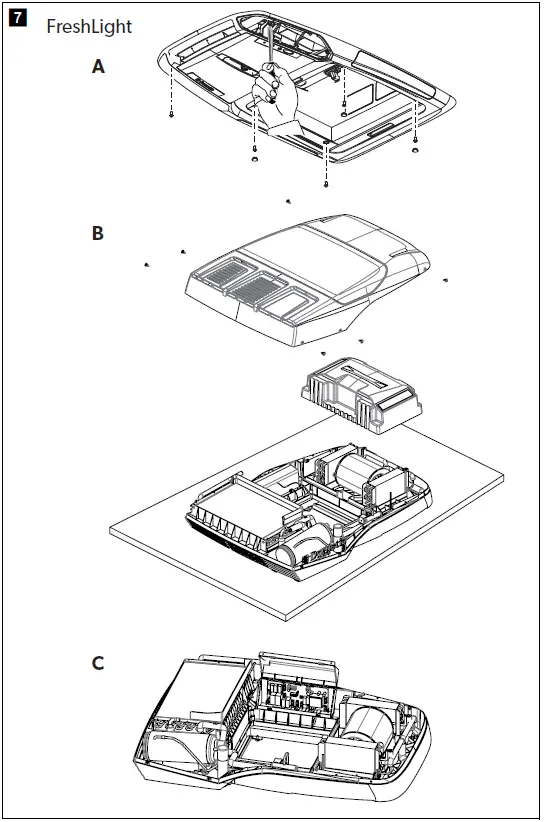 7 FreshLight

A

B

C