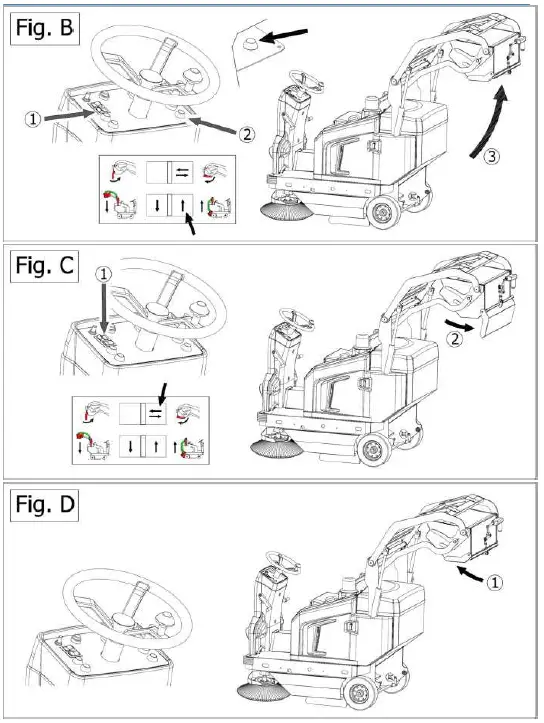 Fig. B
①
②
③

Fig. C
①
②

Fig. D
①