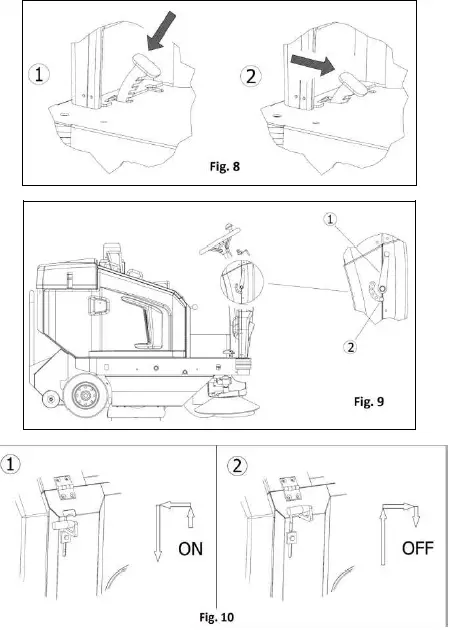 1

2

Fig. 8

1

2

Fig. 9

1

ON

2

OFF

Fig. 10