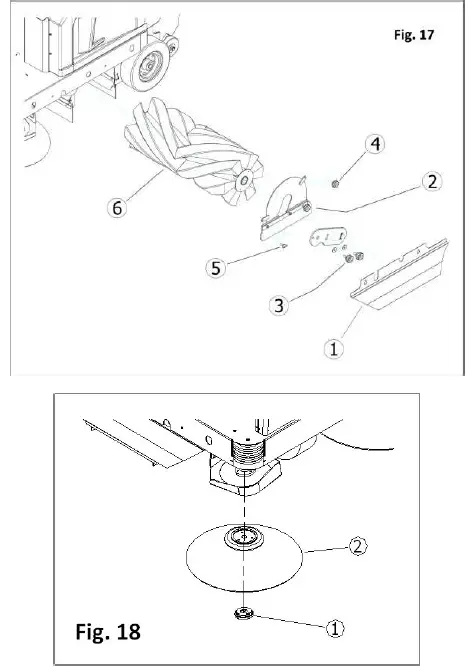 Fig. 17

4
2
6
5
3
1

2
1
Fig. 18