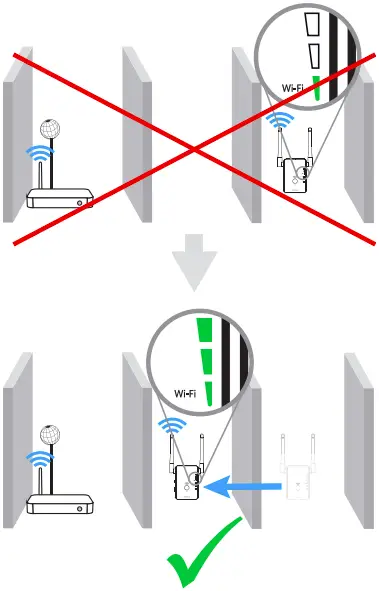 Wi-Fi

Wi-Fi