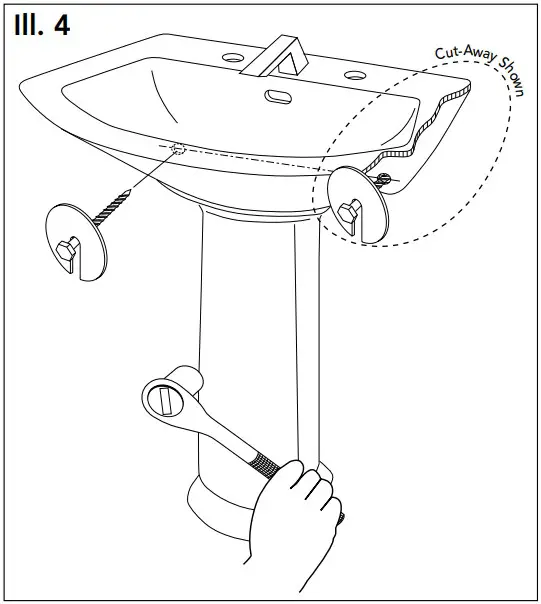 Ill. 4

Cut-Away Shown