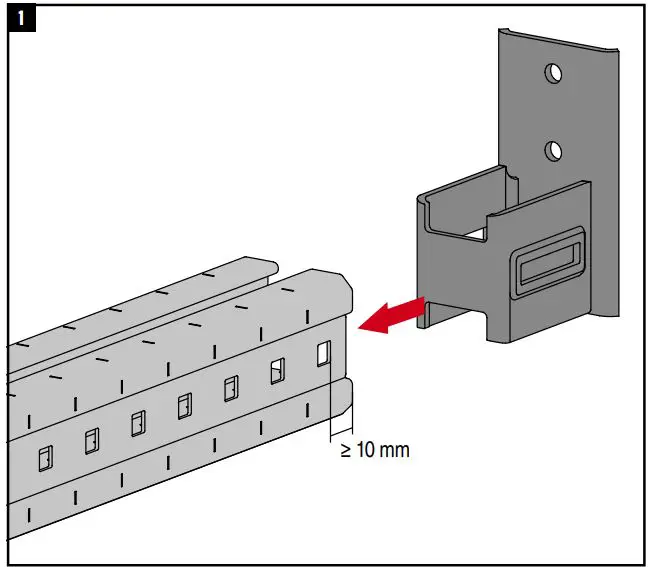 1

≥ 10 mm