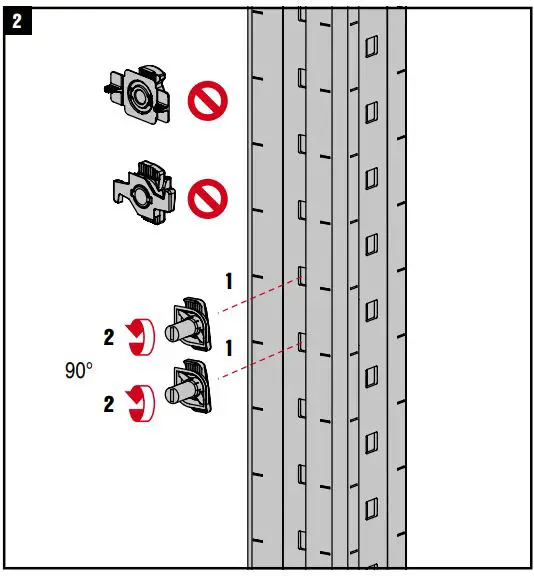 2

1

2

1

90°

2