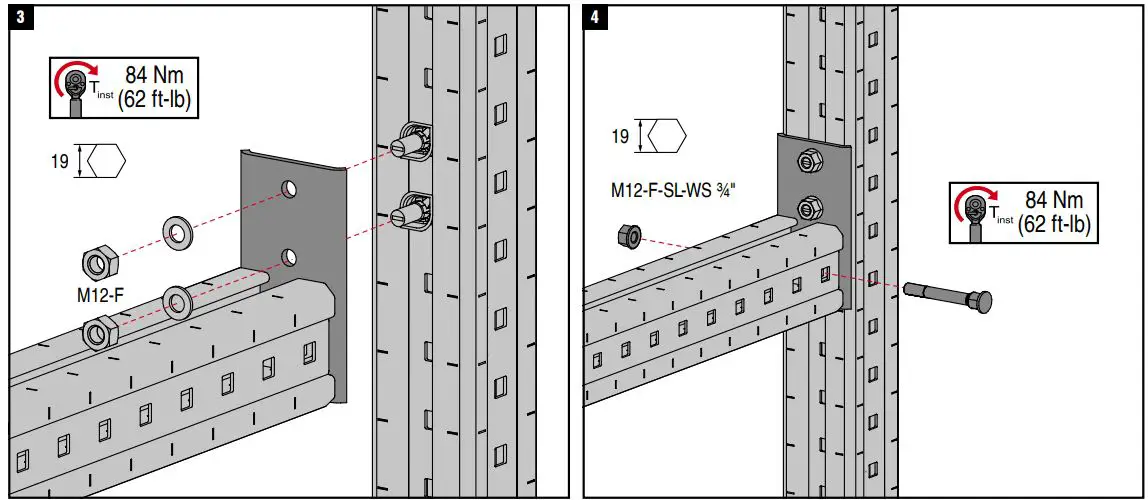 3

$T_{inst}$ 84 Nm (62 ft-lb)

19

M12-F

4

19

M12-F-SL-WS ¾"

$T_{inst}$ 84 Nm (62 ft-lb)