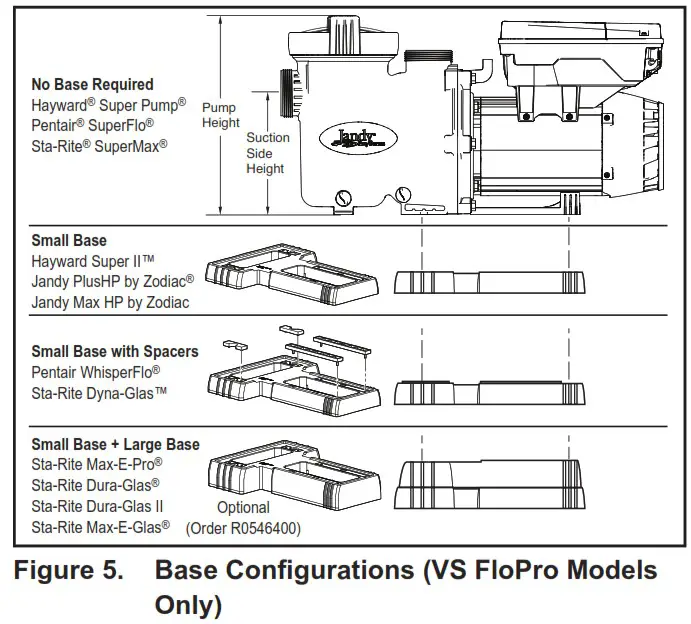 No Base Required
Hayward® Super Pump®
Pentair® SuperFlo®
Sta-Rite® SuperMax®

Pump Height

Suction Side Height

Jandy

Small Base
Hayward Super II™
Jandy PlusHP by Zodiac®
Jandy Max HP by Zodiac

Small Base with Spacers
Pentair WhisperFlo®
Sta-Rite Dyna-Glas™

Small Base + Large Base
Sta-Rite Max-E-Pro®
Sta-Rite Dura-Glas®
Sta-Rite Dura-Glas II
Sta-Rite Max-E-Glas®

Optional
(Order R0546400)

Figure 5. Base Configurations (VS FloPro Models Only)