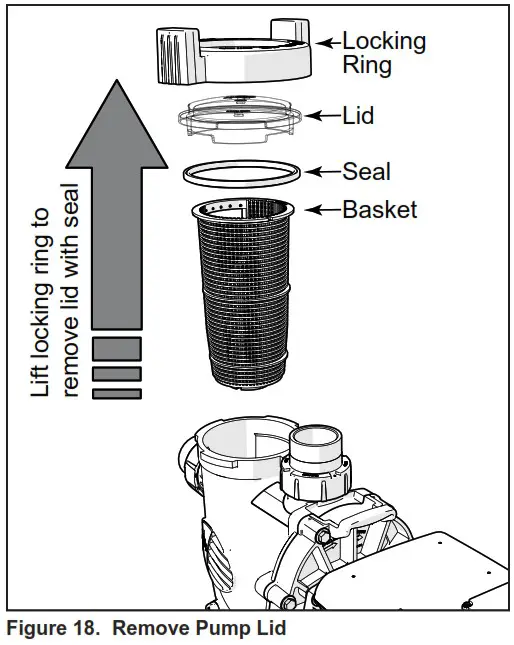 Locking Ring

Lid

Seal

Basket

Lift locking ring to remove lid with seal

Figure 18. Remove Pump Lid