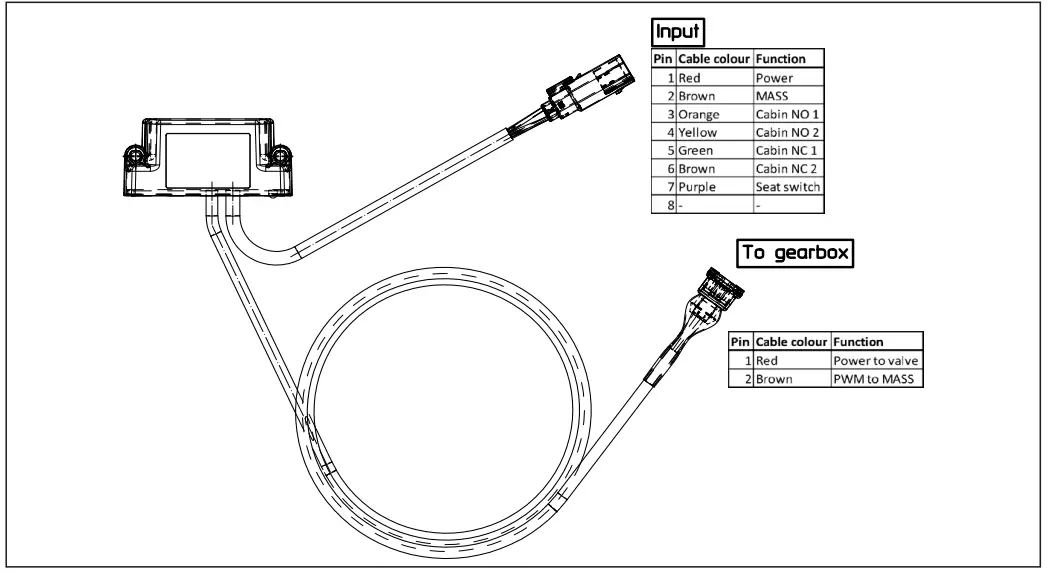 Input

| Pin | Cable colour | Function |
|---|---|---|
| 1 | Red | Power |
| 2 | Brown | MASS |
| 3 | Orange | Cabin NO 1 |
| 4 | Yellow | Cabin NO 2 |
| 5 | Green | Cabin NC 1 |
| 6 | Brown | Cabin NC 2 |
| 7 | Purple | Seat switch |
| 8 | - | - |

To gearbox

| Pin | Cable colour | Function |
|---|---|---|
| 1 | Red | Power to valve |
| 2 | Brown | PWM to MASS |