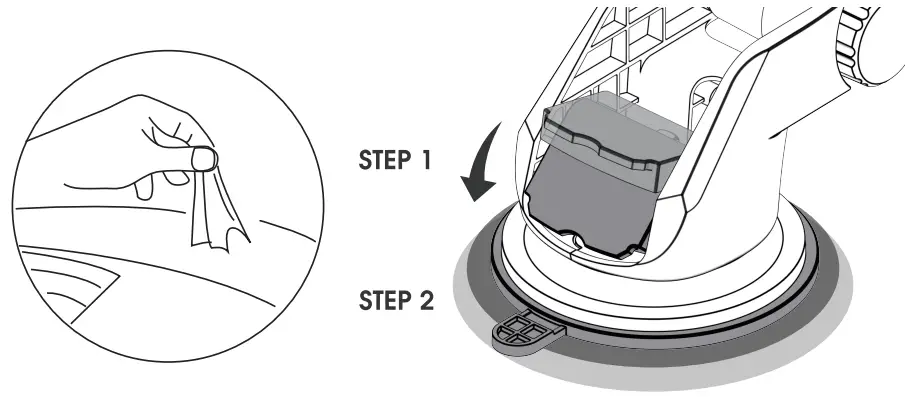 STEP 1

STEP 2