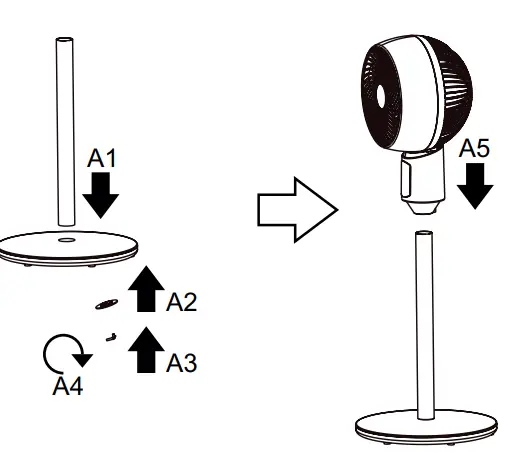 A1
A2
A3
A4
A5